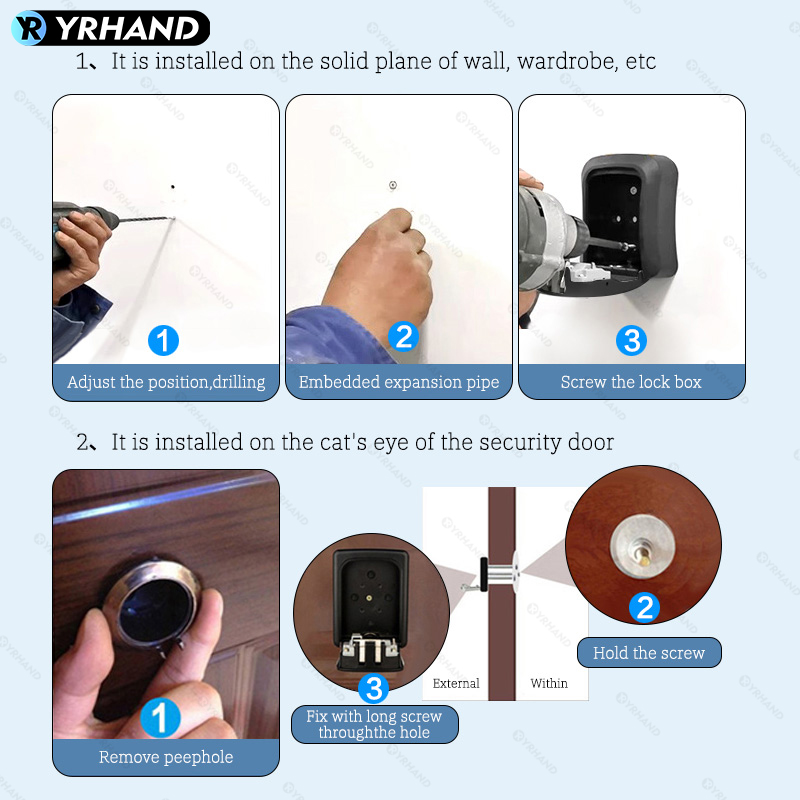 YRHAND

1、It is installed on the solid plane of wall, wardrobe, etc

1
Adjust the position,drilling

2
Embedded expansion pipe

3
Screw the lock box

2、It is installed on the cat's eye of the security door

1
Remove peephole

3
Fix with long screw throughthe hole

External
Within

2
Hold the screw

YRHAND